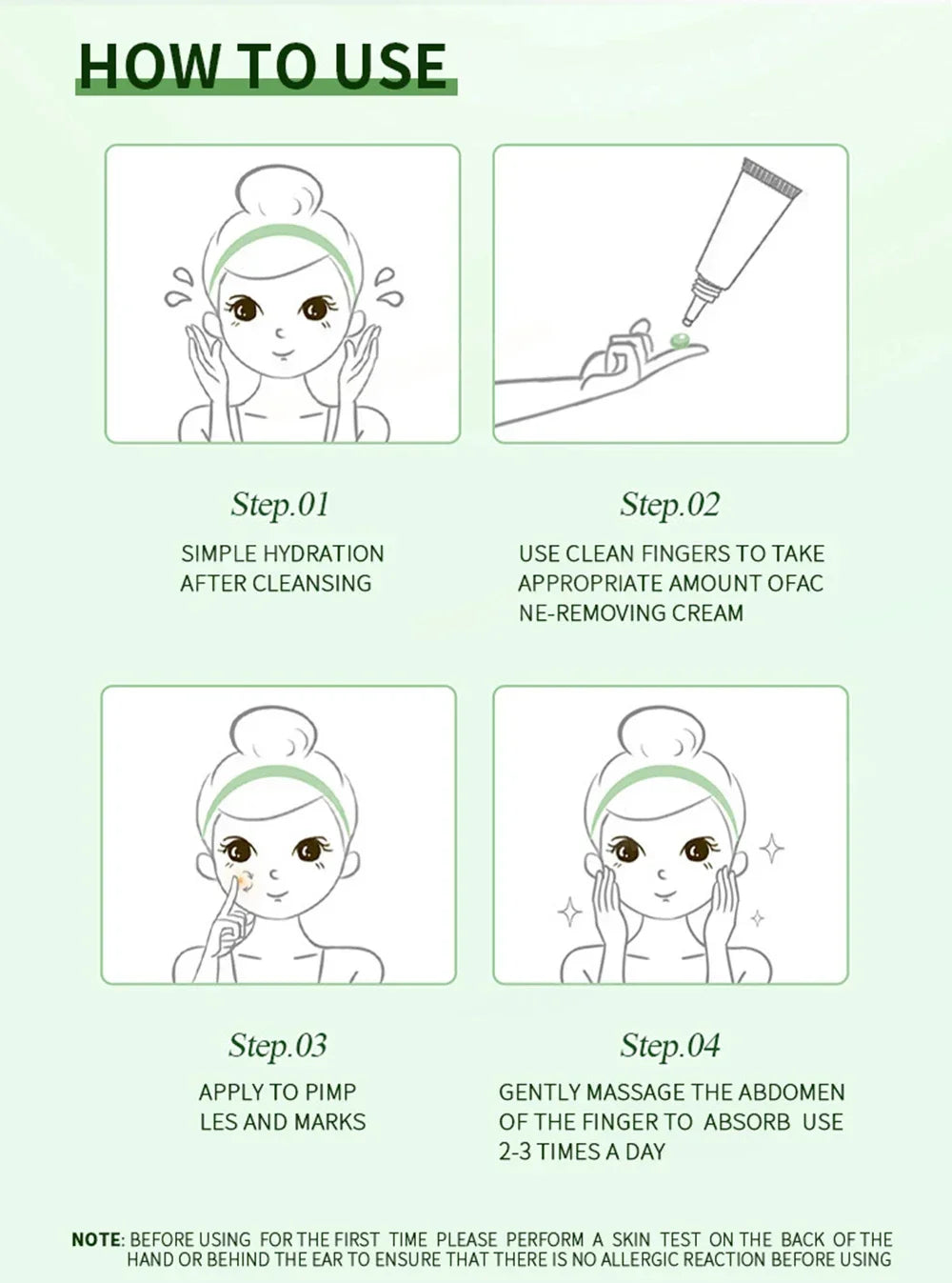 HOW TO USE

Step.01

SIMPLE HYDRATION AFTER CLEANSING

Step.02

USE CLEAN FINGERS TO TAKE APPROPRIATE AMOUNT OFAC NE-REMOVING CREAM

Step.03

APPLY TO PIMP LES AND MARKS

Step.04

GENTLY MASSAGE THE ABDOMEN OF THE FINGER TO ABSORB USE 2-3 TIMES A DAY

NOTE: BEFORE USING FOR THE FIRST TIME PLEASE PERFORM A SKIN TEST ON THE BACK OF THE HAND OR BEHIND THE EAR TO ENSURE THAT THERE IS NO ALLERGIC REACTION BEFORE USING