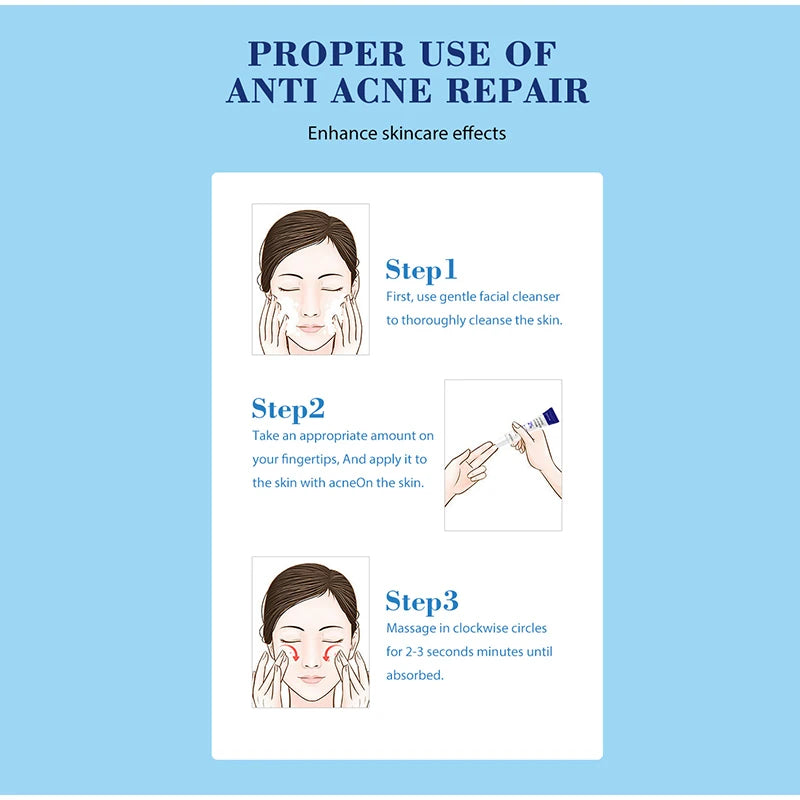 PROPER USE OF ANTI ACNE REPAIR

Enhance skincare effects

Step1
First, use gentle facial cleanser to thoroughly cleanse the skin.

Step2
Take an appropriate amount on your fingertips, And apply it to the skin with acneOn the skin.

Step3
Massage in clockwise circles for 2-3 seconds minutes until absorbed.